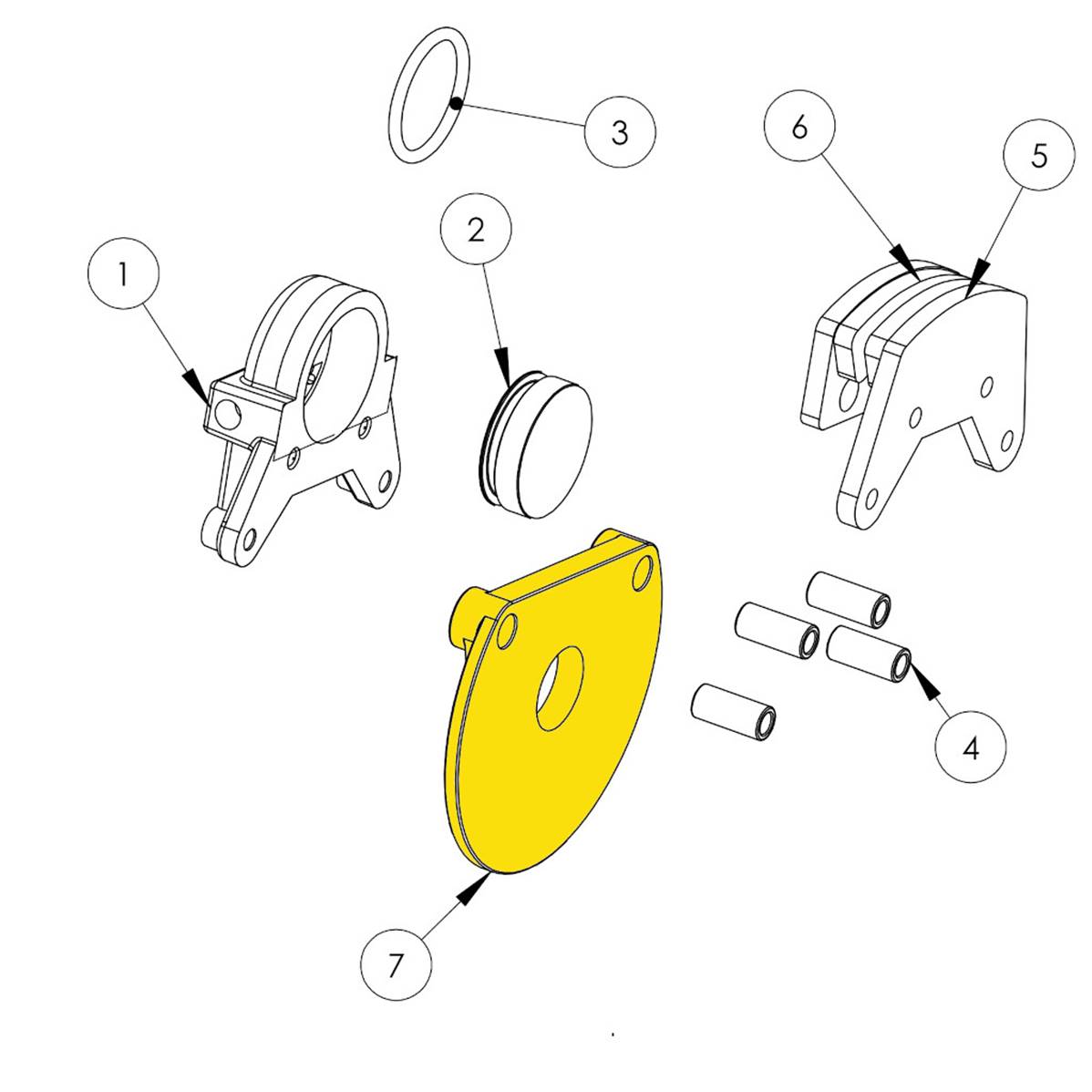 3
6
5
2
1
4
7