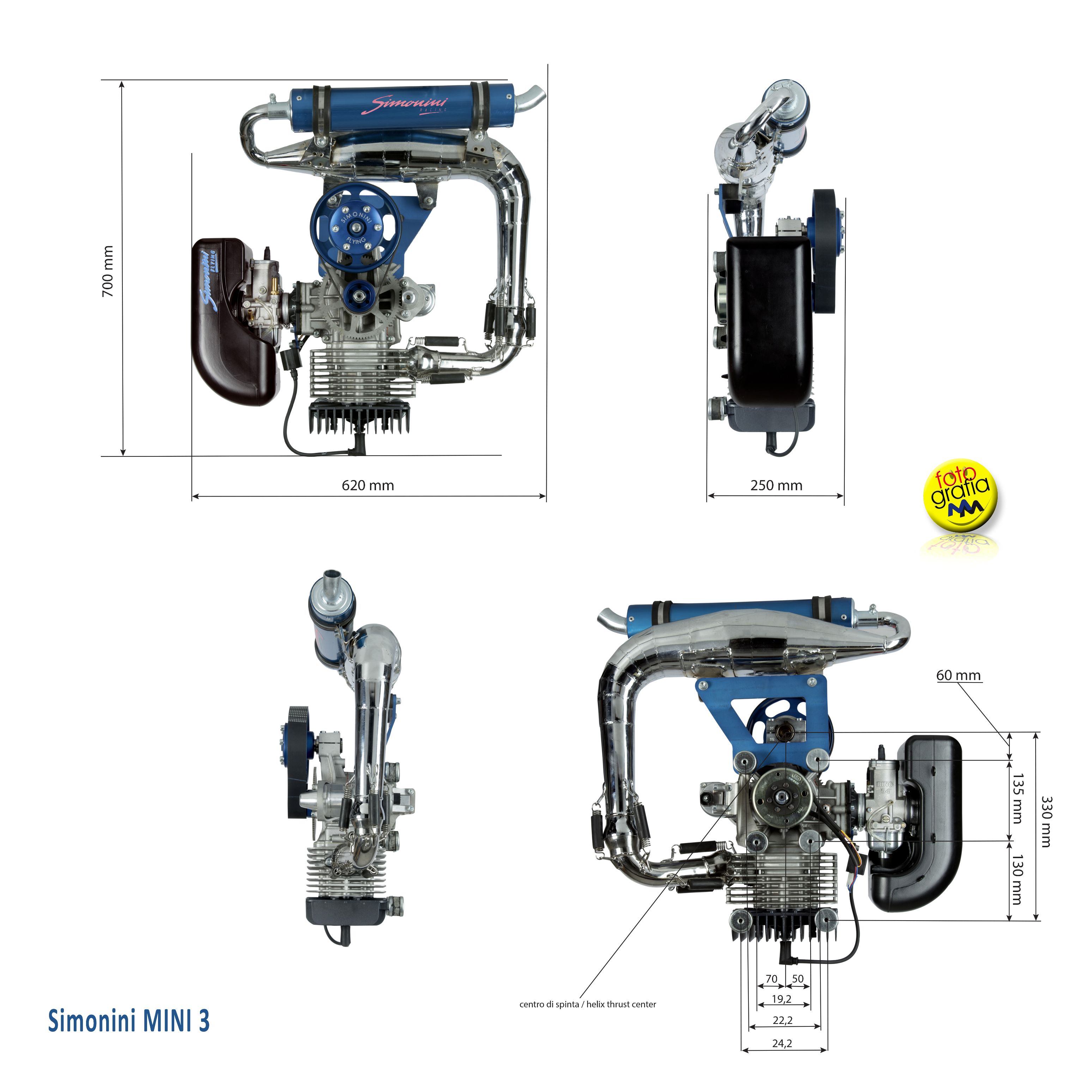 Simonini
RACING

SIMONINI
FLYING

Simonini
FLYING

700 mm

620 mm

250 mm

foto
grafia

60 mm

135 mm

130 mm

330 mm

70

50

19,2

22,2

24,2

centro di spinta / helix thrust center

Simonini MINI 3